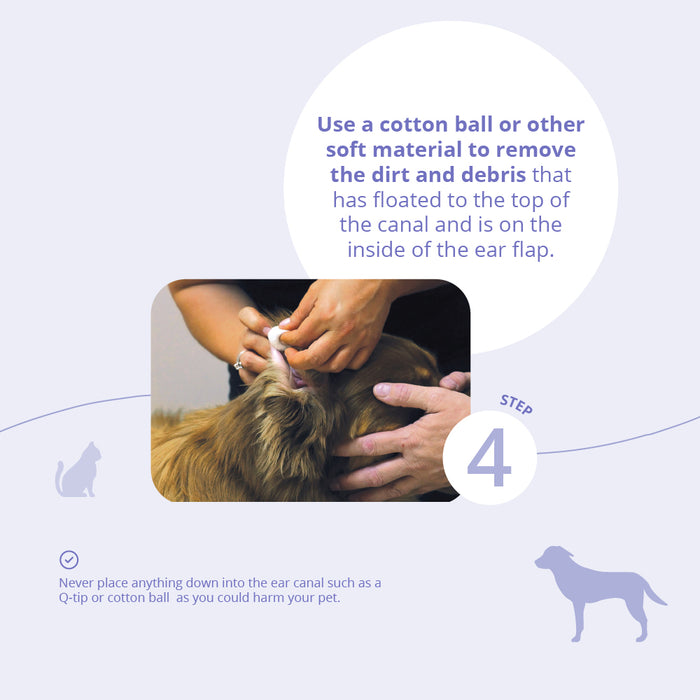 Use a cotton ball or other soft material to remove the dirt and debris that has floated to the top of the canal and is on the inside of the ear flap.

STEP

4

Never place anything down into the ear canal such as a Q-tip or cotton ball  as you could harm your pet.