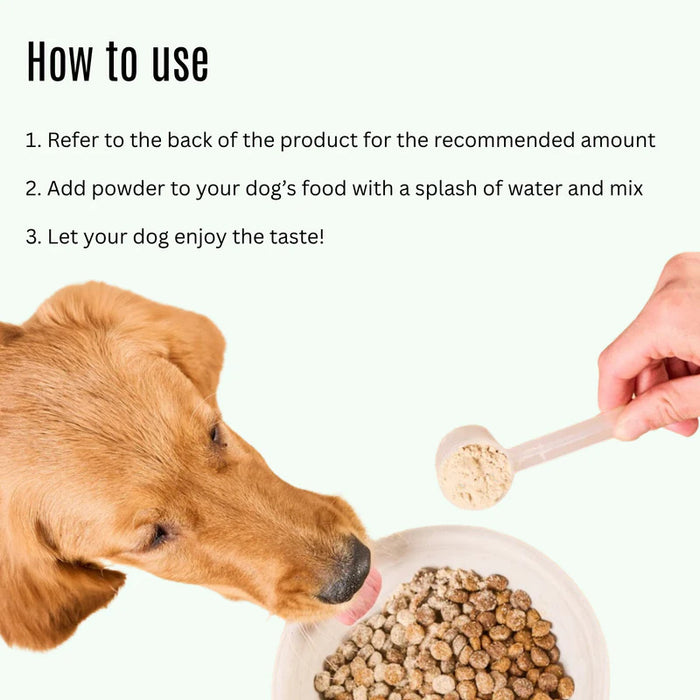 How to use

1. Refer to the back of the product for the recommended amount

2. Add powder to your dog’s food with a splash of water and mix

3. Let your dog enjoy the taste!