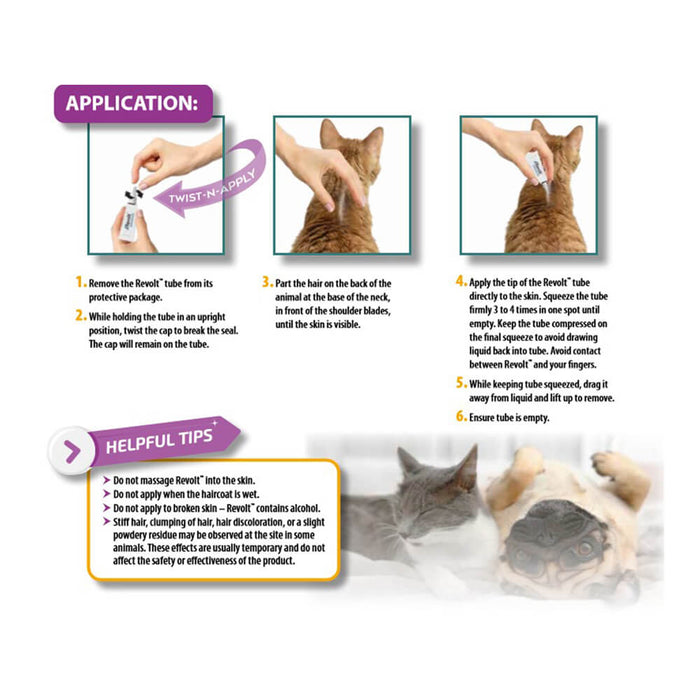 APPLICATION:

TWIST-N-APPLY

1. Remove the Revolt™ tube from its protective package.

2. While holding the tube in an upright position, twist the cap to break the seal. The cap will remain on the tube.

3. Part the hair on the back of the animal at the base of the neck, in front of the shoulder blades, until the skin is visible.

4. Apply the tip of the Revolt™ tube directly to the skin. Squeeze the tube firmly 3 to 4 times in one spot until empty. Keep the tube compressed on the final squeeze to avoid drawing liquid back into tube. Avoid contact between Revolt™ and your fingers.

5. While keeping tube squeezed, drag it away from liquid and lift up to remove.

6. Ensure tube is empty.

HELPFUL TIPS

➤ Do not massage Revolt™ into the skin.
➤ Do not apply when the haircoat is wet.
➤ Do not apply to broken skin – Revolt™ contains alcohol.
➤ Stiff hair, clumping of hair, hair discoloration, or a slight powdery residue may be observed at the site in some animals. These effects are usually temporary and do not affect the safety or effectiveness of the product.