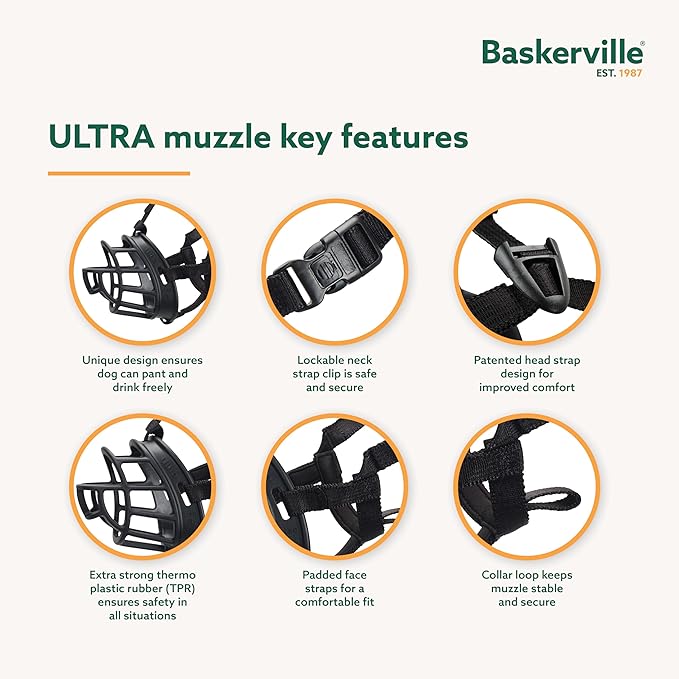 Baskerville®
EST. 1987

ULTRA muzzle key features

Unique design ensures dog can pant and drink freely

Lockable neck strap clip is safe and secure

Patented head strap design for improved comfort

Extra strong thermo plastic rubber (TPR) ensures safety in all situations

Padded face straps for a comfortable fit

Collar loop keeps muzzle stable and secure