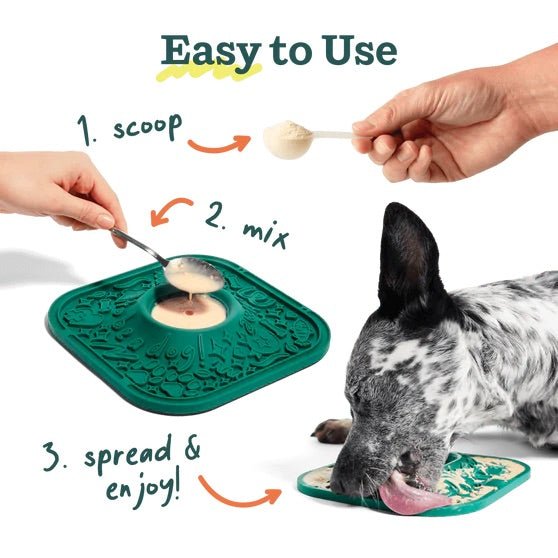 Easy to Use

1. scoop

2. mix

3. spread & enjoy!