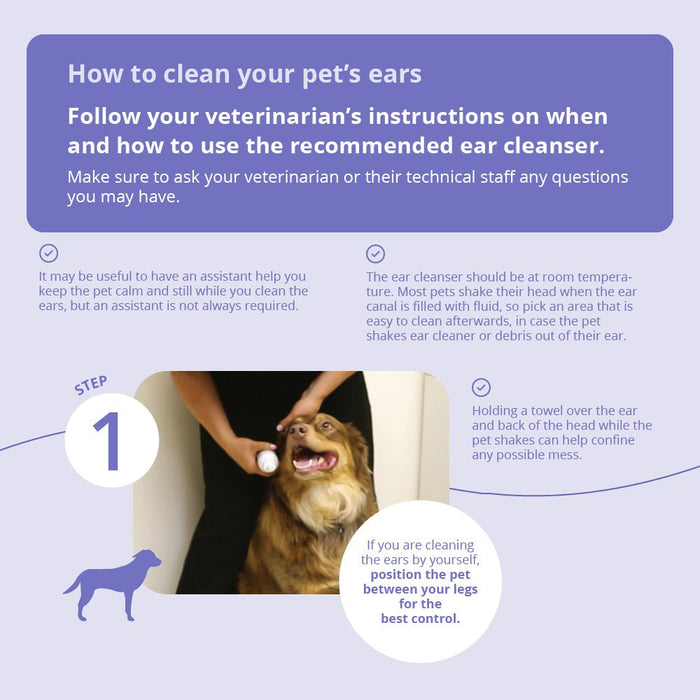 How to clean your pet's ears

Follow your veterinarian's instructions on when and how to use the recommended ear cleanser.

Make sure to ask your veterinarian or their technical staff any questions you may have.

It may be useful to have an assistant help you keep the pet calm and still while you clean the ears, but an assistant is not always required.

The ear cleanser should be at room temperature. Most pets shake their head when the ear canal is filled with fluid, so pick an area that is easy to clean afterwards, in case the pet shakes ear cleaner or debris out of their ear.

STEP
1

Holding a towel over the ear and back of the head while the pet shakes can help confine any possible mess.

If you are cleaning the ears by yourself, position the pet between your legs for the best control.